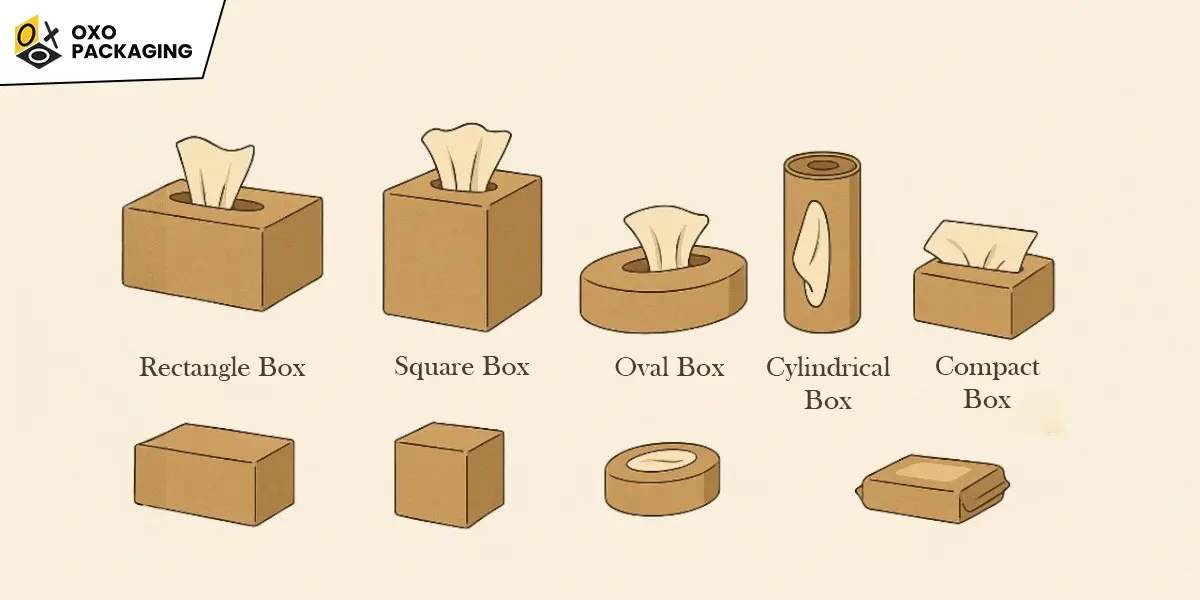 OXO PACKAGING

Rectangle Box

Square Box

Oval Box

Cylindrical Box

Compact Box